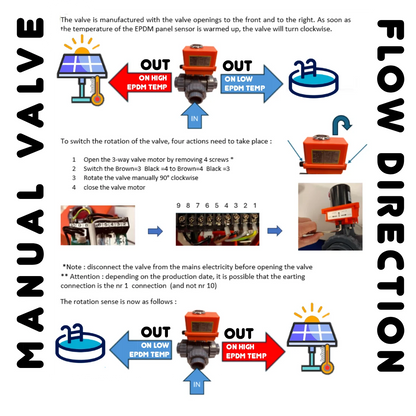 MANUAL VALVE

The valve is manufactured with the valve openings to the front and to the right. As soon as the temperature of the EPDM panel sensor is warmed up, the valve will turn clockwise.

OUT
ON HIGH EPDM TEMP

OUT
ON LOW EPDM TEMP

IN

To switch the rotation of the valve, four actions need to take place :

1 Open the 3-way valve motor by removing 4 screws *
2 Switch the Brown=3 Black =4 to Brown=4 Black =3
3 Rotate the valve manually 90° clockwise
4 close the valve motor

9 8 7 6 5 4 3 2 1

*Note : disconnect the valve from the mains electricity before opening the valve
** Attention : depending on the production date, it is possible that the earting connection is the nr 1 connection (and not nr 10)

The rotation sense is now as follows :

OUT
ON LOW EPDM TEMP

OUT
ON HIGH EPDM TEMP

IN

FLOW DIRECTION